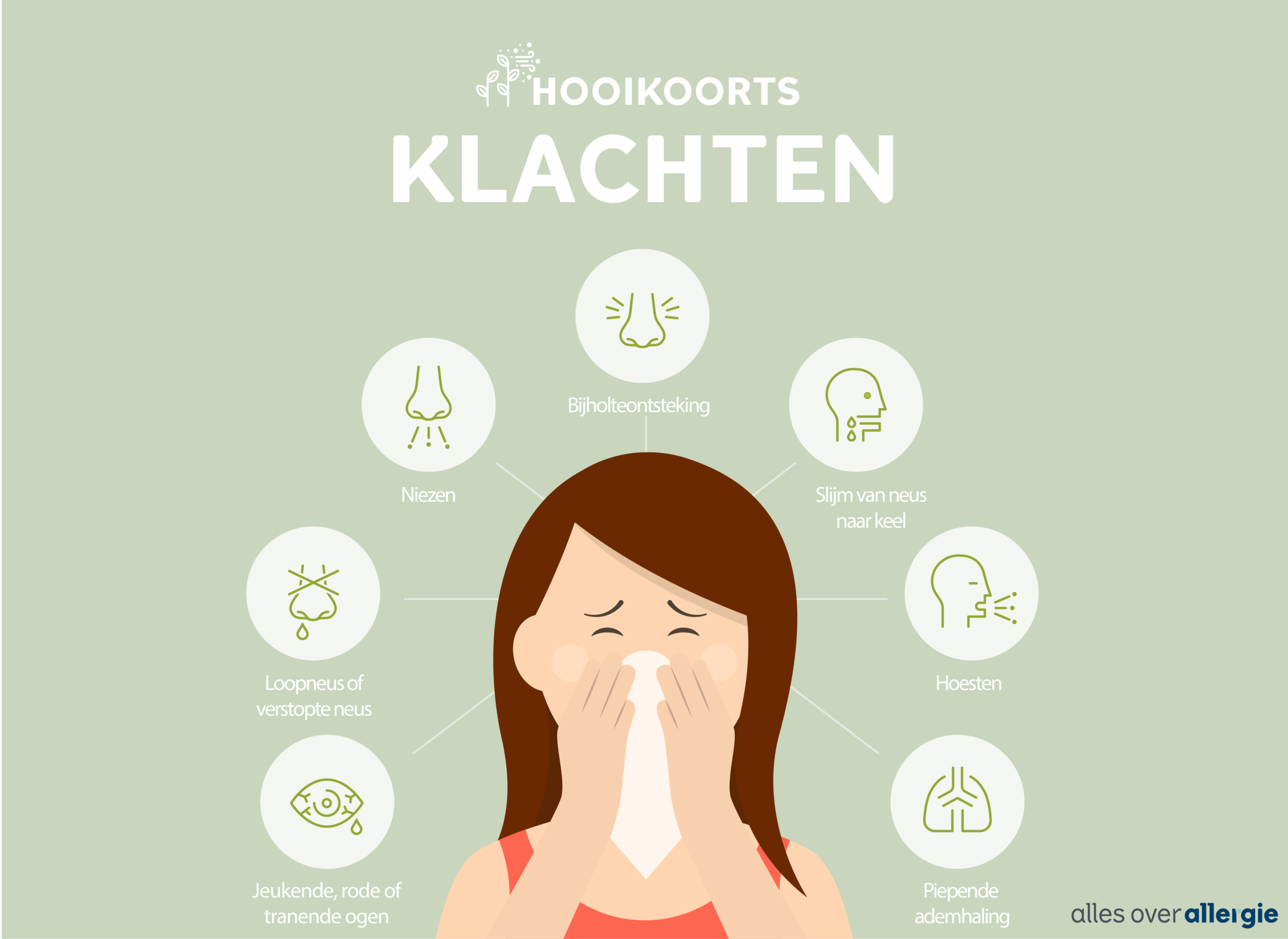 HOOIKOORTS

KLACHTEN

Bijholteontsteking

Niezen

Slijm van neus naar keel

Loopneus of verstopte neus

Hoesten

Jeukende, rode of tranende ogen

Piepende ademhaling

alles over allergie